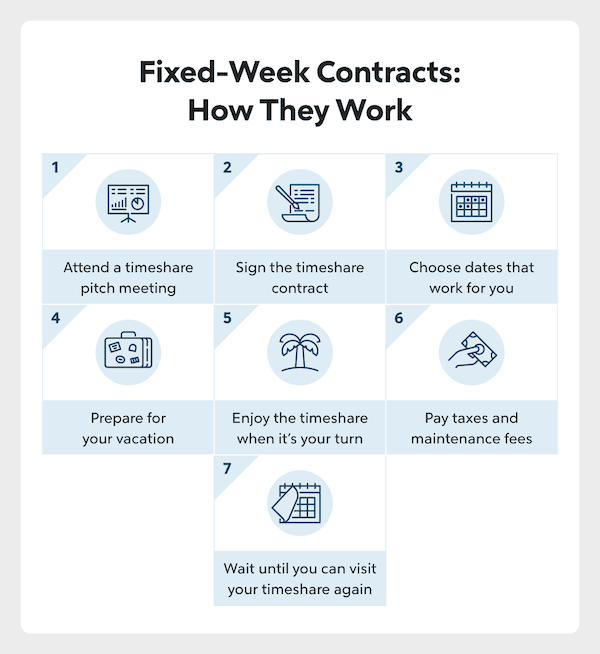 Fixed-Week Contracts: How They Work

1

Attend a timeshare pitch meeting

2

Sign the timeshare contract

3

Choose dates that work for you

4

Prepare for your vacation

5

Enjoy the timeshare when it's your turn

6

Pay taxes and maintenance fees

7

Wait until you can visit your timeshare again